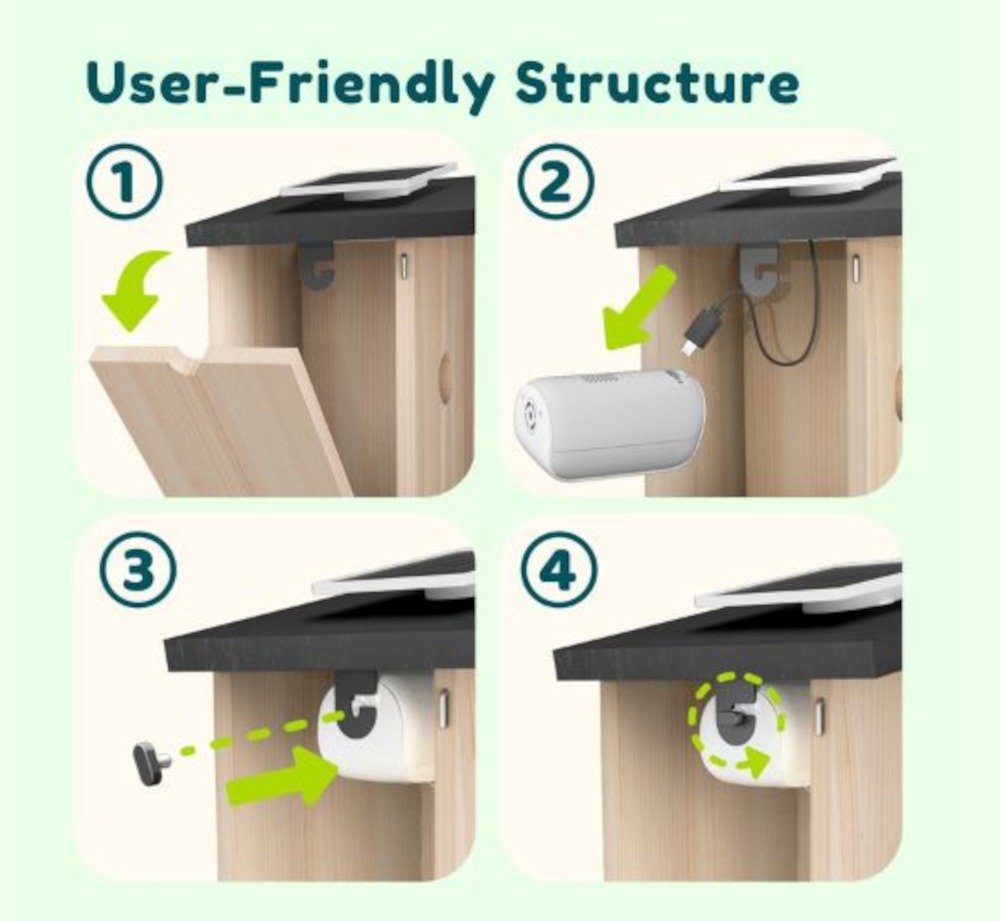 User-Friendly Structure

1

2

3

4